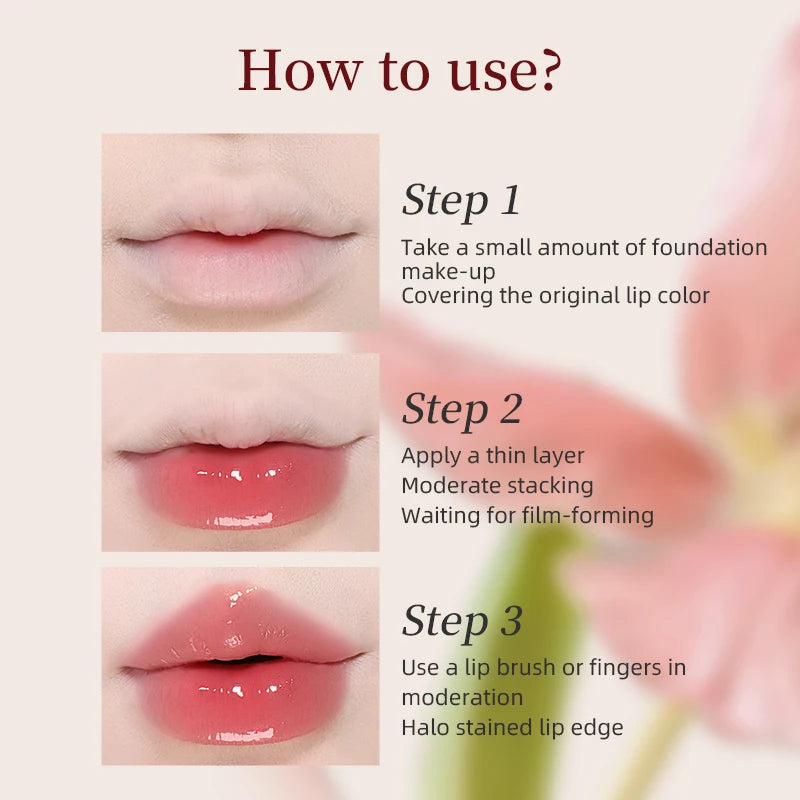 How to use?

Step 1
Take a small amount of foundation make-up
Covering the original lip color

Step 2
Apply a thin layer
Moderate stacking
Waiting for film-forming

Step 3
Use a lip brush or fingers in moderation
Halo stained lip edge