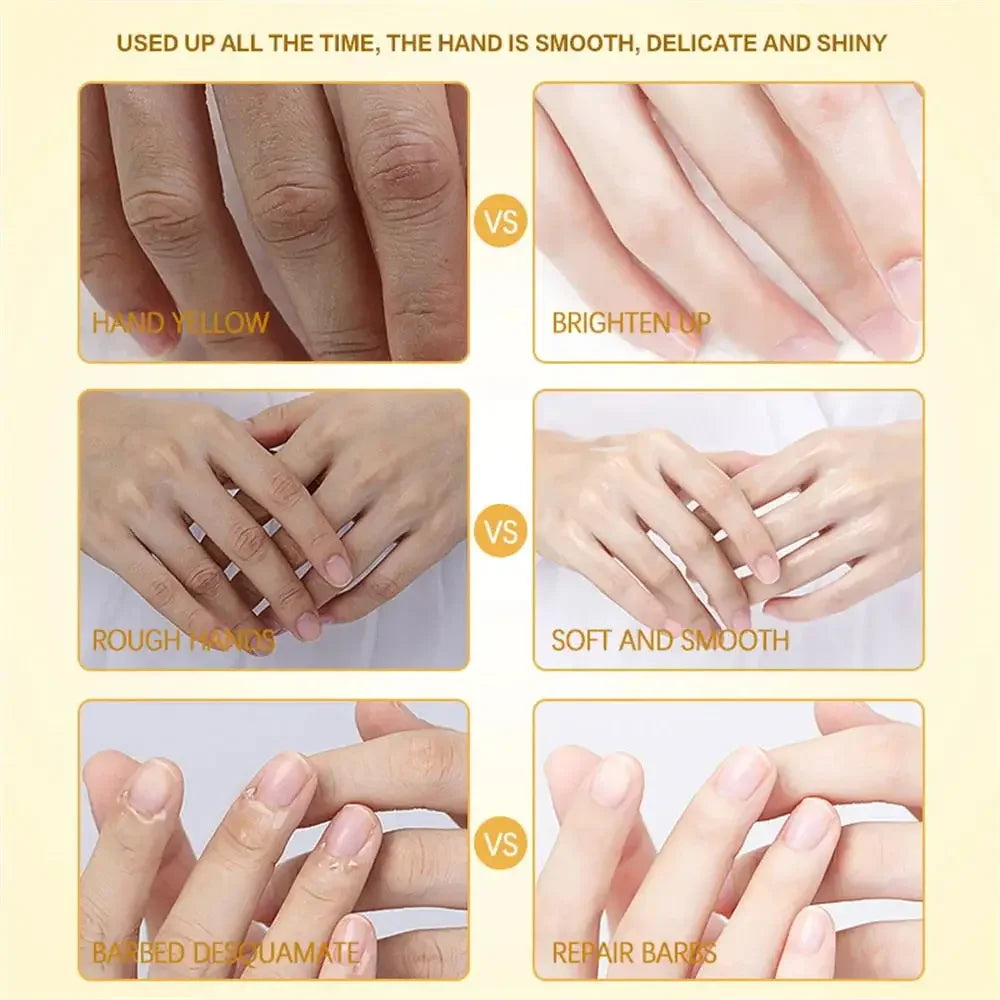 USED UP ALL THE TIME, THE HAND IS SMOOTH, DELICATE AND SHINY

HAND YELLOW

VS

BRIGHTEN UP

ROUGH HANDS

VS

SOFT AND SMOOTH

BARBED DESQUAMATE

VS

REPAIR BARBS