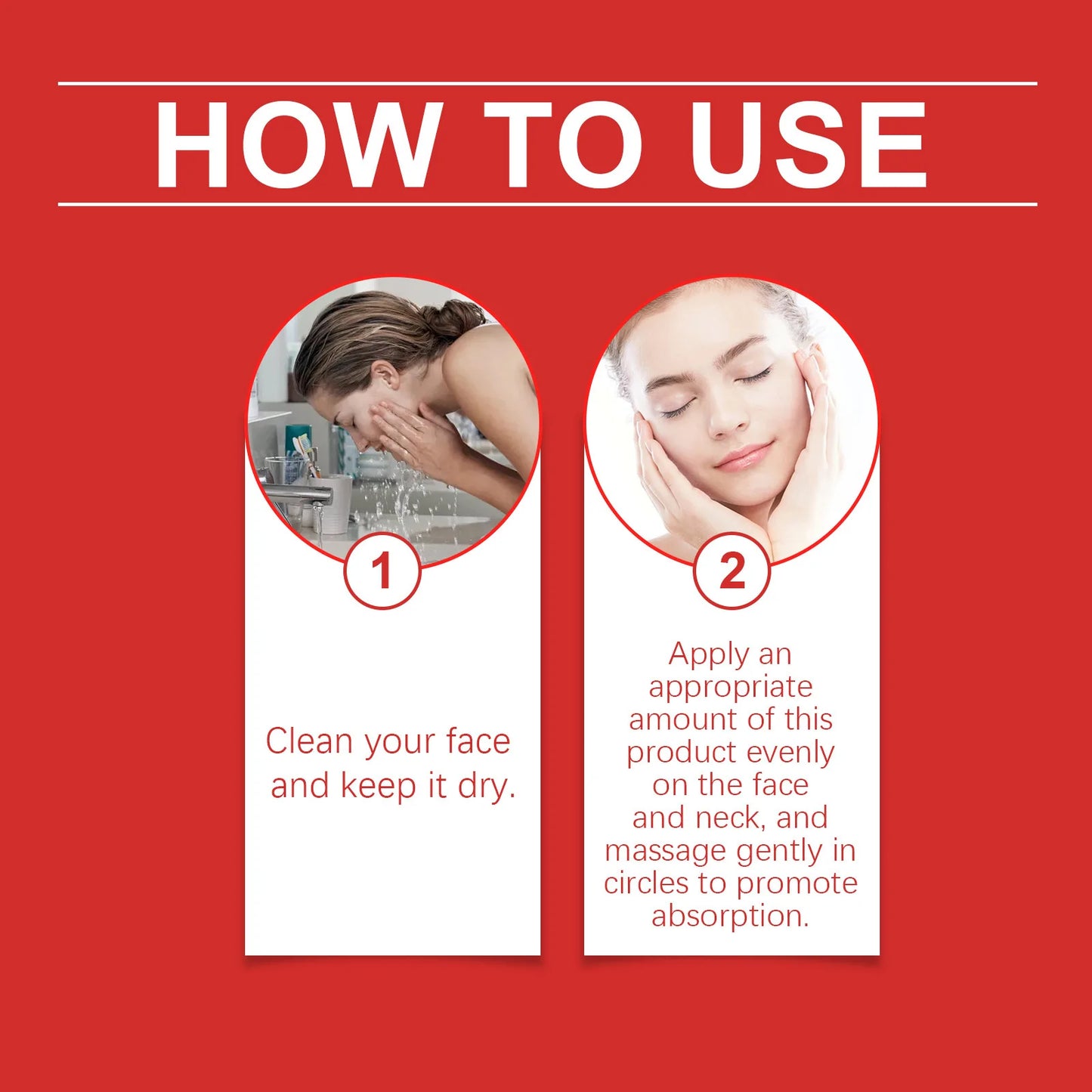 HOW TO USE

1

Clean your face and keep it dry.

2

Apply an appropriate amount of this product evenly on the face and neck, and massage gently in circles to promote absorption.