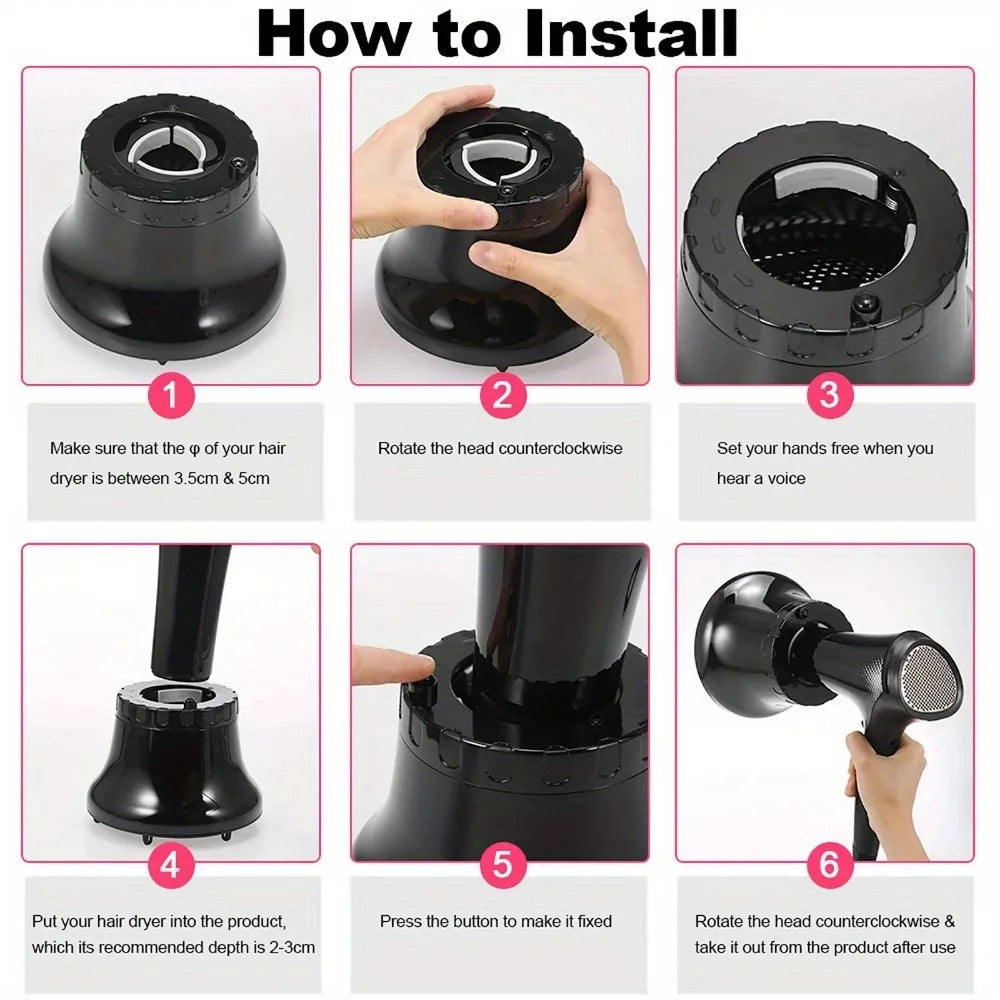 How to Install

1

Make sure that the φ of your hair dryer is between 3.5cm & 5cm

2

Rotate the head counterclockwise

3

Set your hands free when you hear a voice

4

Put your hair dryer into the product, which its recommended depth is 2-3cm

5

Press the button to make it fixed

6

Rotate the head counterclockwise & take it out from the product after use