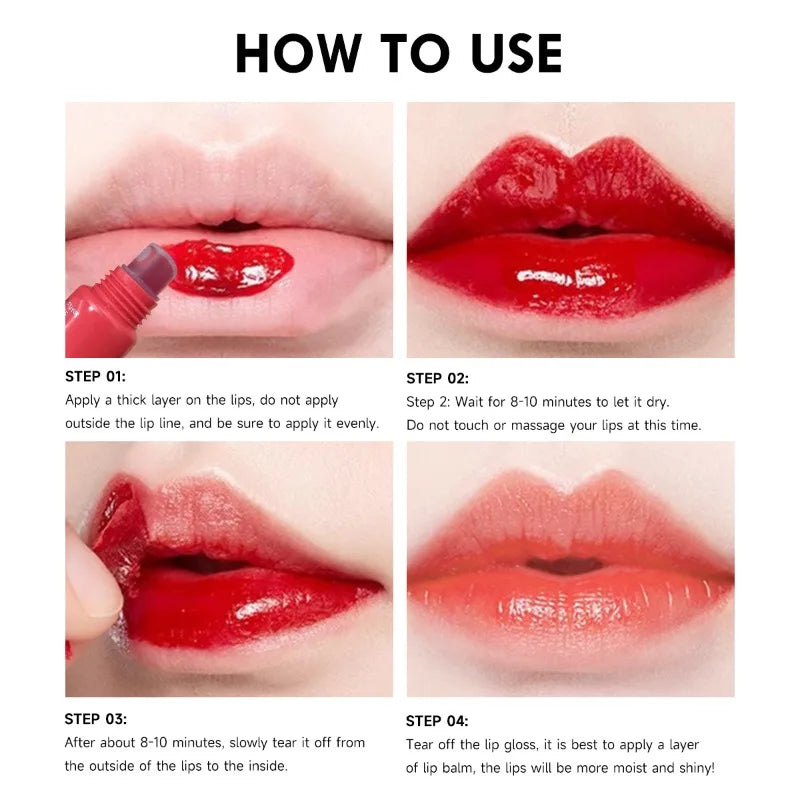 HOW TO USE

STEP 01:
Apply a thick layer on the lips, do not apply outside the lip line, and be sure to apply it evenly.

STEP 02:
Step 2: Wait for 8-10 minutes to let it dry. Do not touch or massage your lips at this time.

STEP 03:
After about 8-10 minutes, slowly tear it off from the outside of the lips to the inside.

STEP 04:
Tear off the lip gloss, it is best to apply a layer of lip balm, the lips will be more moist and shiny!