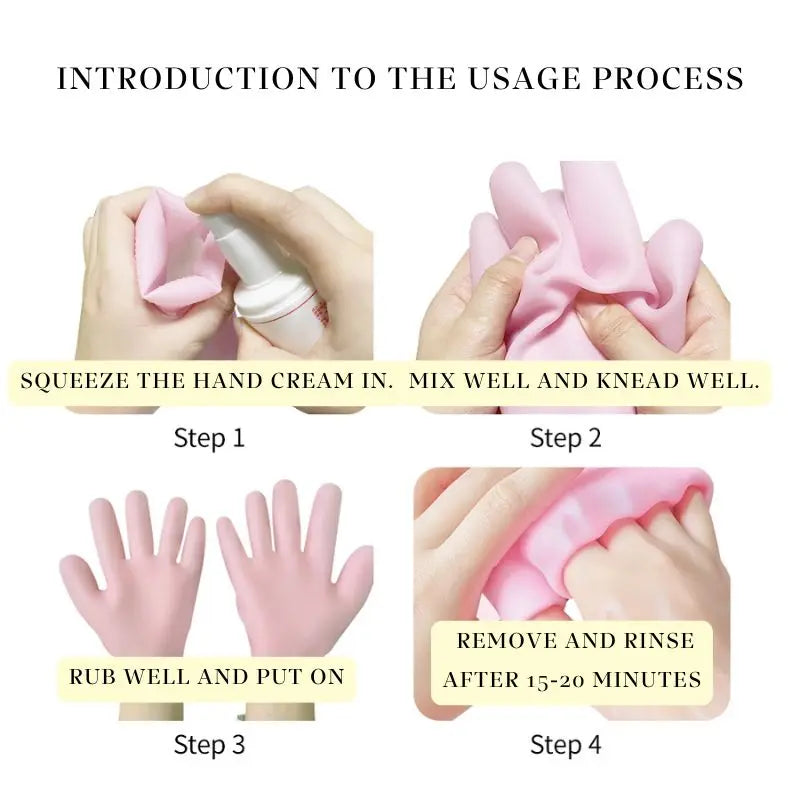 INTRODUCTION TO THE USAGE PROCESS

SQUEEZE THE HAND CREAM IN.

Step 1

MIX WELL AND KNEAD WELL.

Step 2

RUB WELL AND PUT ON

Step 3

REMOVE AND RINSE AFTER 15-20 MINUTES

Step 4