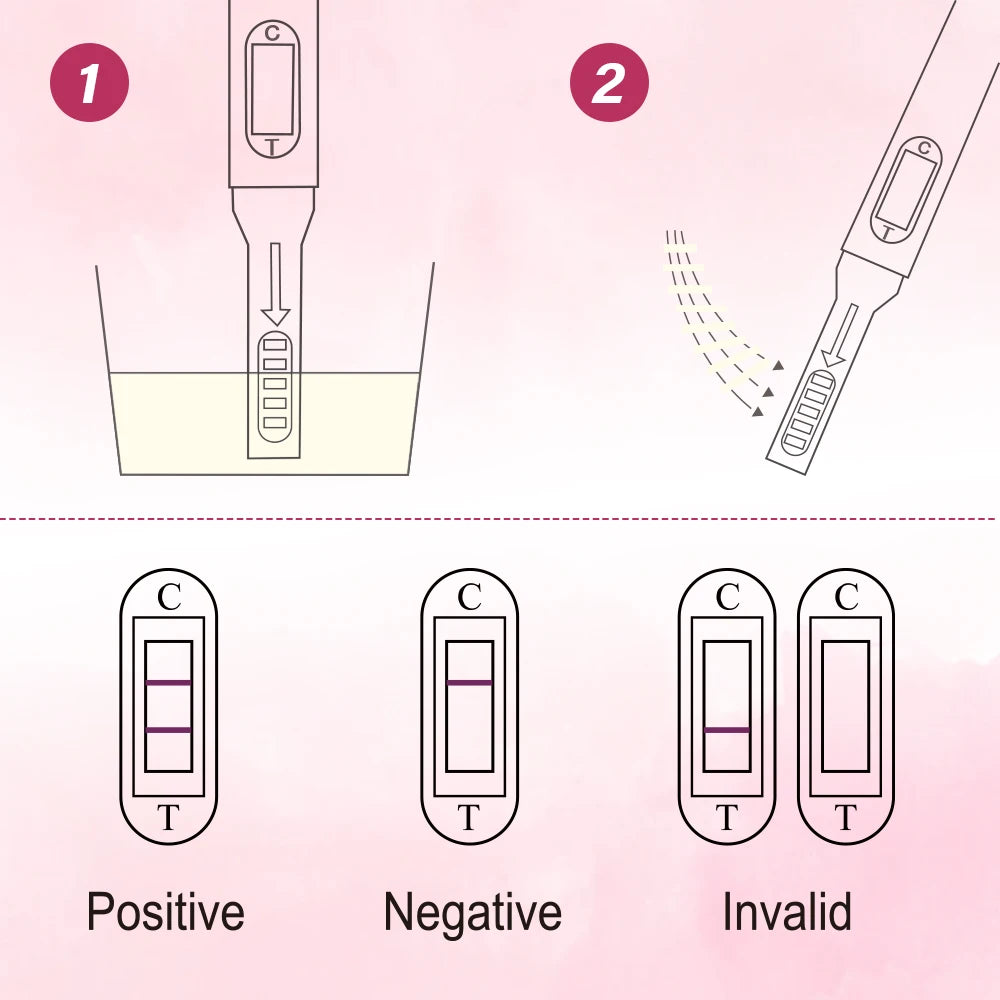 1

C

T

2

C

T

C

T

Positive

C

T

Negative

C

T

C

T

Invalid