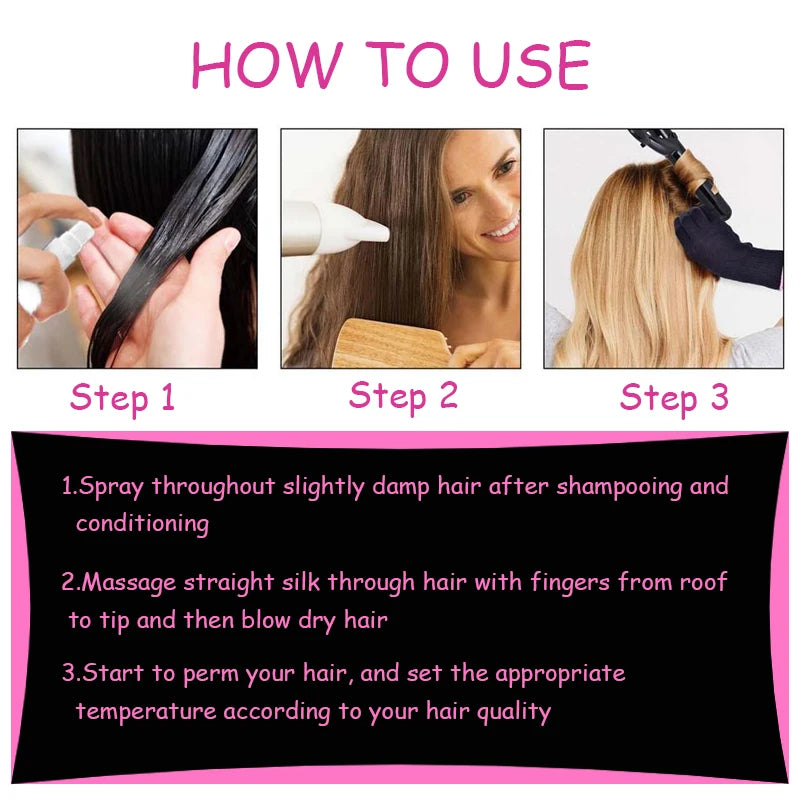 HOW TO USE

Step 1

Step 2

Step 3

1.Spray throughout slightly damp hair after shampooing and conditioning

2.Massage straight silk through hair with fingers from roof to tip and then blow dry hair

3.Start to perm your hair, and set the appropriate temperature according to your hair quality