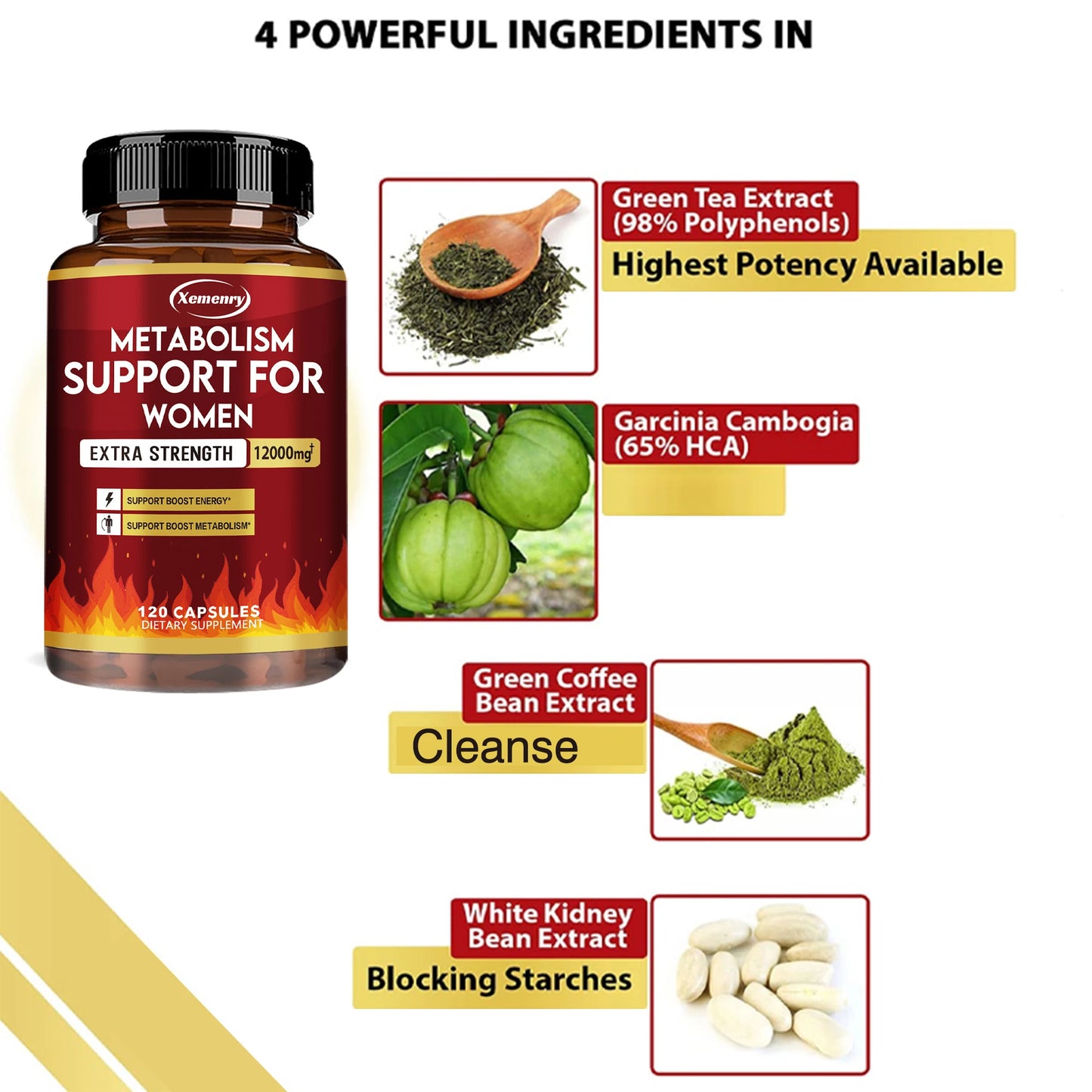 4 POWERFUL INGREDIENTS IN

Xemenry
METABOLISM SUPPORT FOR WOMEN
EXTRA STRENGTH 12000mg†
SUPPORT BOOST ENERGY*
SUPPORT BOOST METABOLISM*
120 CAPSULES
DIETARY SUPPLEMENT

Green Tea Extract (98% Polyphenols)
Highest Potency Available

Garcinia Cambogia (65% HCA)

Green Coffee Bean Extract
Cleanse

White Kidney Bean Extract
Blocking Starches