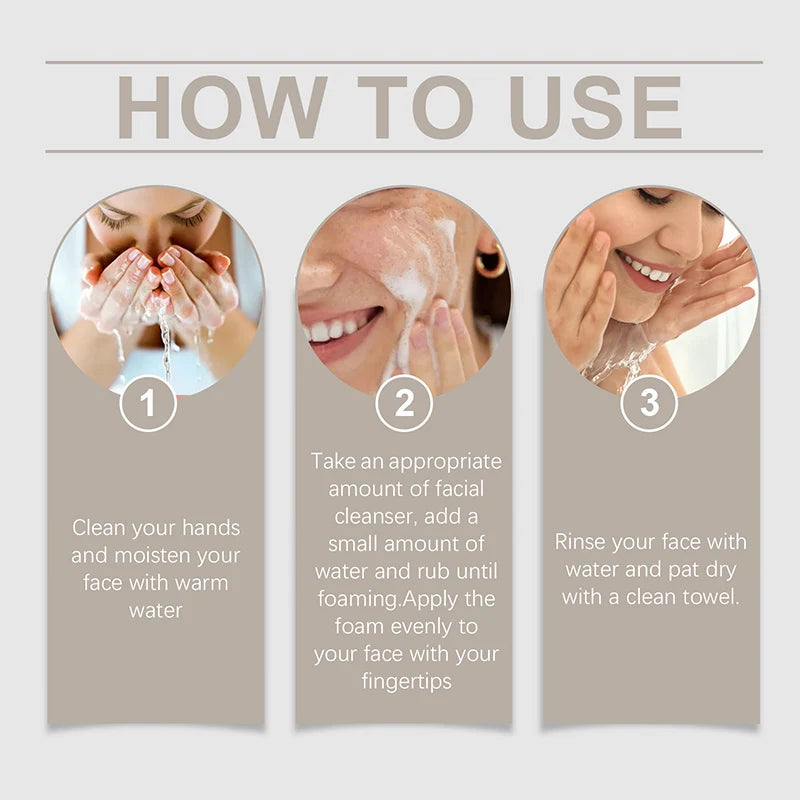 HOW TO USE

1

Clean your hands and moisten your face with warm water

2

Take an appropriate amount of facial cleanser, add a small amount of water and rub until foaming.Apply the foam evenly to your face with your fingertips

3

Rinse your face with water and pat dry with a clean towel.