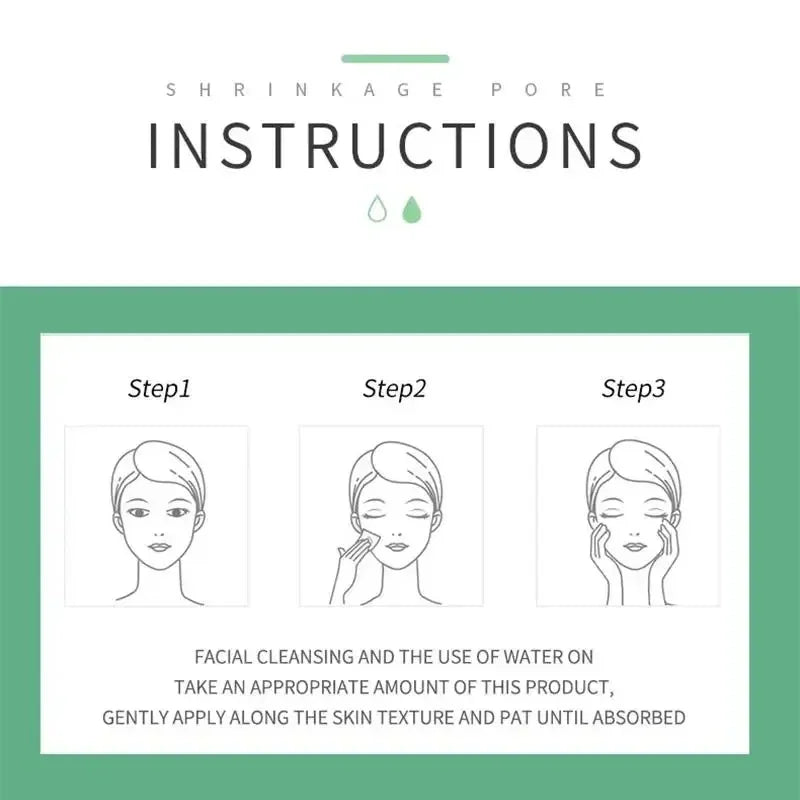 SHRINKAGE PORE

INSTRUCTIONS

Step1

Step2

Step3

FACIAL CLEANSING AND THE USE OF WATER ON
TAKE AN APPROPRIATE AMOUNT OF THIS PRODUCT,
GENTLY APPLY ALONG THE SKIN TEXTURE AND PAT UNTIL ABSORBED