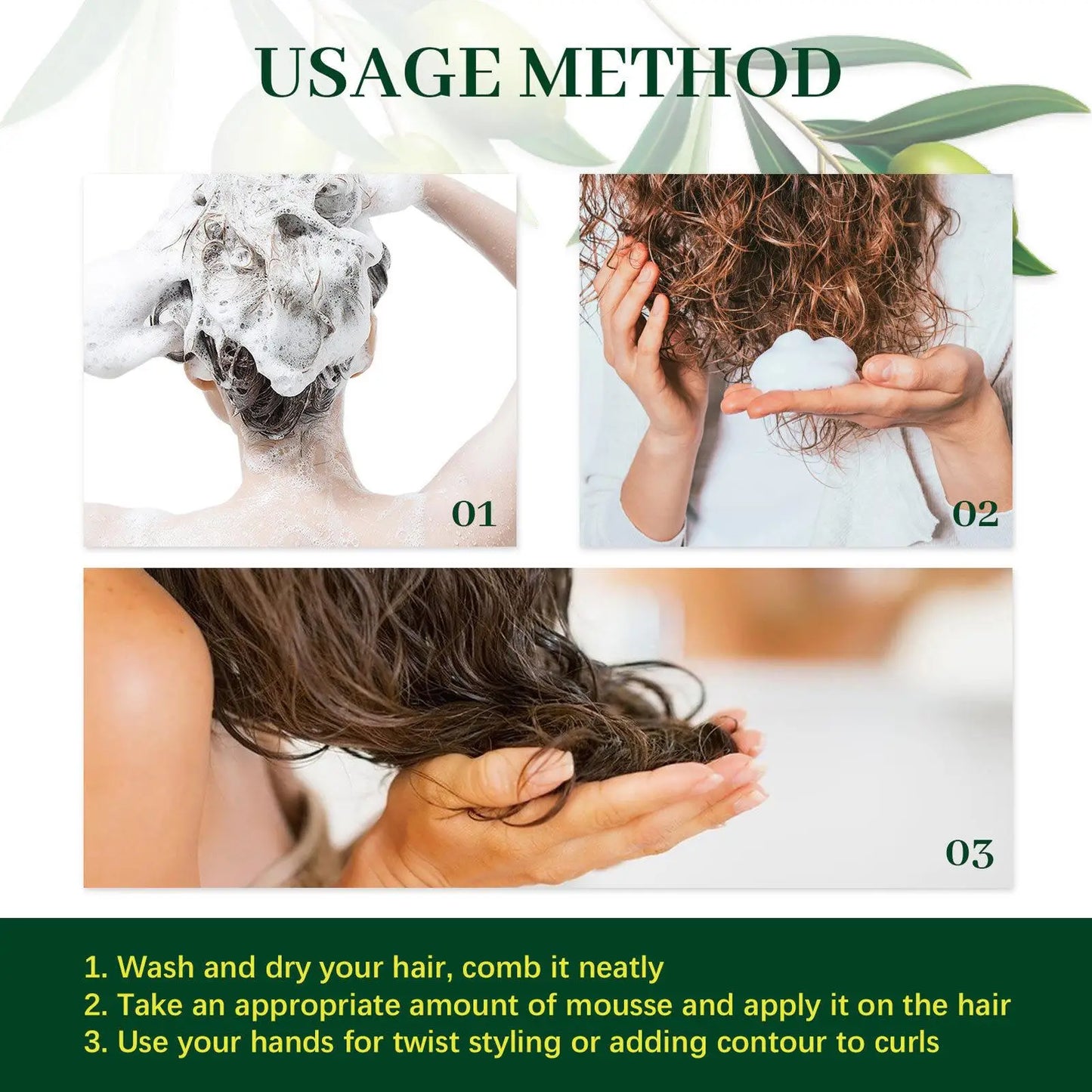 USAGE METHOD

01

02

03

1. Wash and dry your hair, comb it neatly
2. Take an appropriate amount of mousse and apply it on the hair
3. Use your hands for twist styling or adding contour to curls