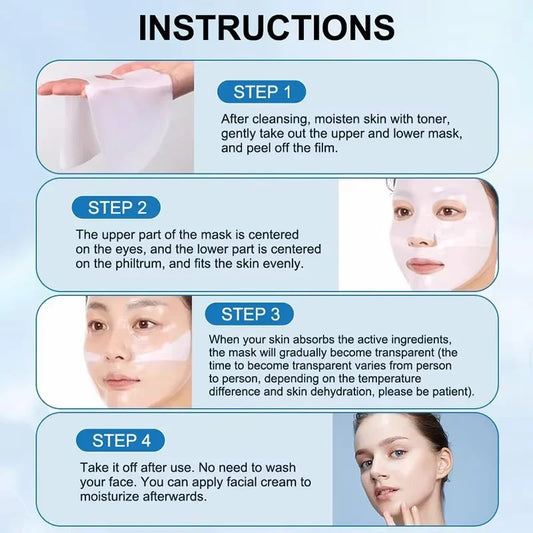 INSTRUCTIONS

STEP 1

After cleansing, moisten skin with toner, gently take out the upper and lower mask, and peel off the film.

STEP 2

The upper part of the mask is centered on the eyes, and the lower part is centered on the philtrum, and fits the skin evenly.

STEP 3

When your skin absorbs the active ingredients, the mask will gradually become transparent (the time to become transparent varies from person to person, depending on the temperature difference and skin dehydration, please be patient).

STEP 4

Take it off after use. No need to wash your face. You can apply facial cream to moisturize afterwards.