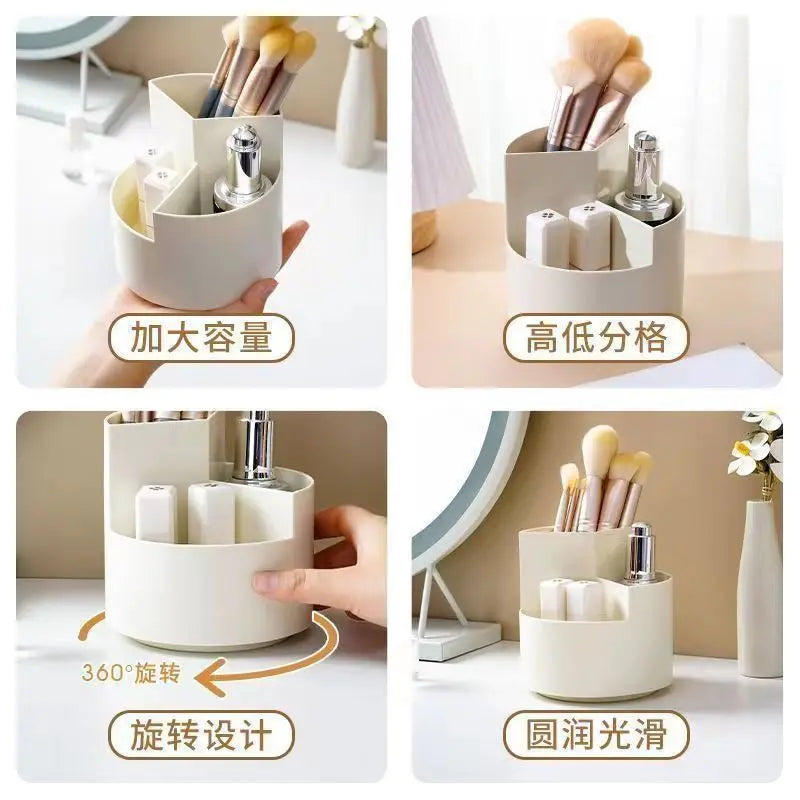 加大容量

高低分格

360°旋转

旋转设计

圆润光滑