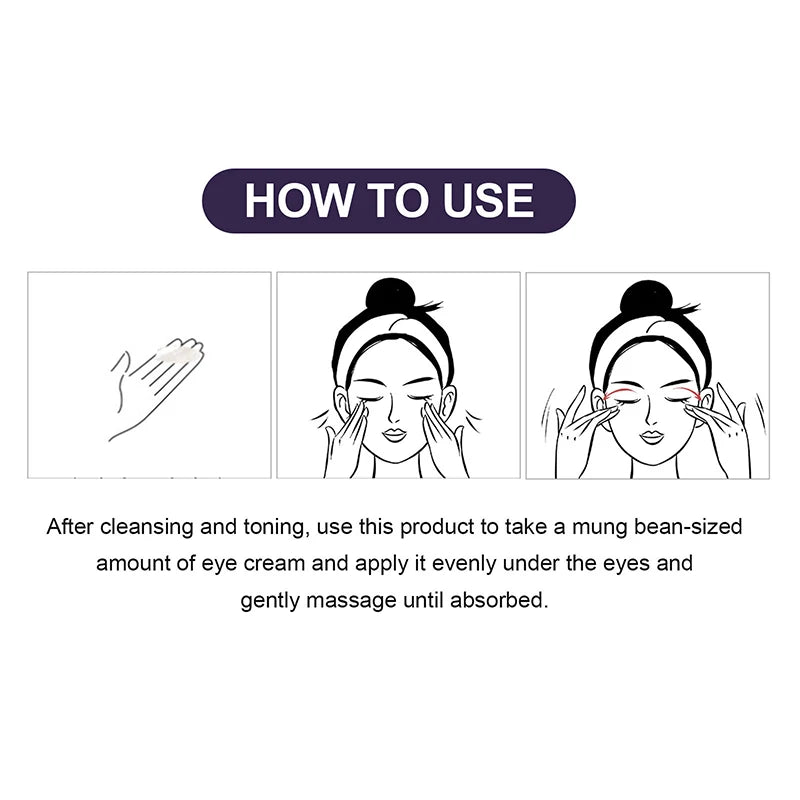 HOW TO USE

After cleansing and toning, use this product to take a mung bean-sized amount of eye cream and apply it evenly under the eyes and gently massage until absorbed.