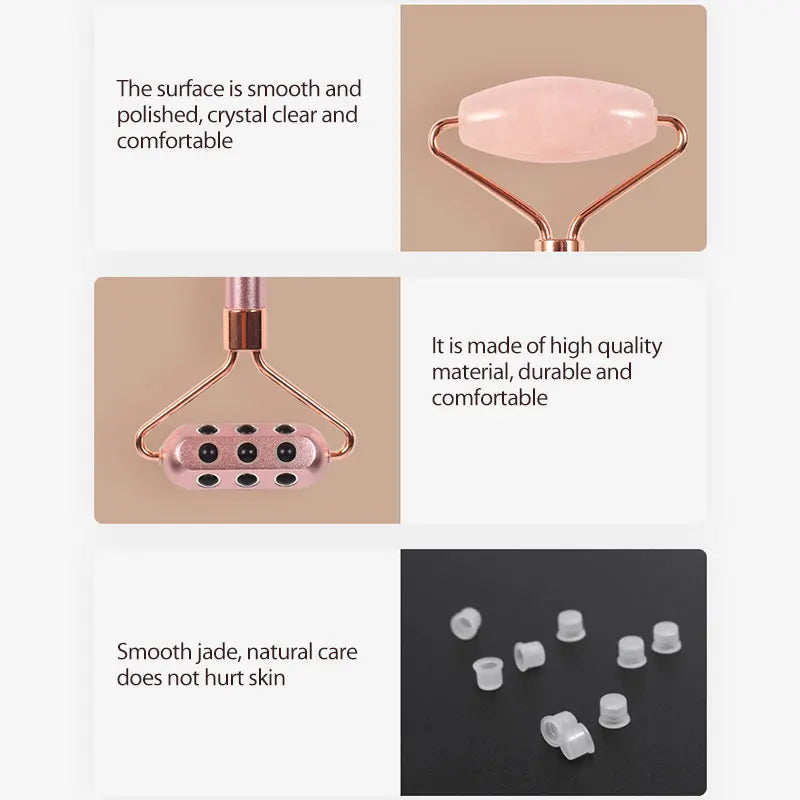 The surface is smooth and polished, crystal clear and comfortable

It is made of high quality material, durable and comfortable

Smooth jade, natural care does not hurt skin