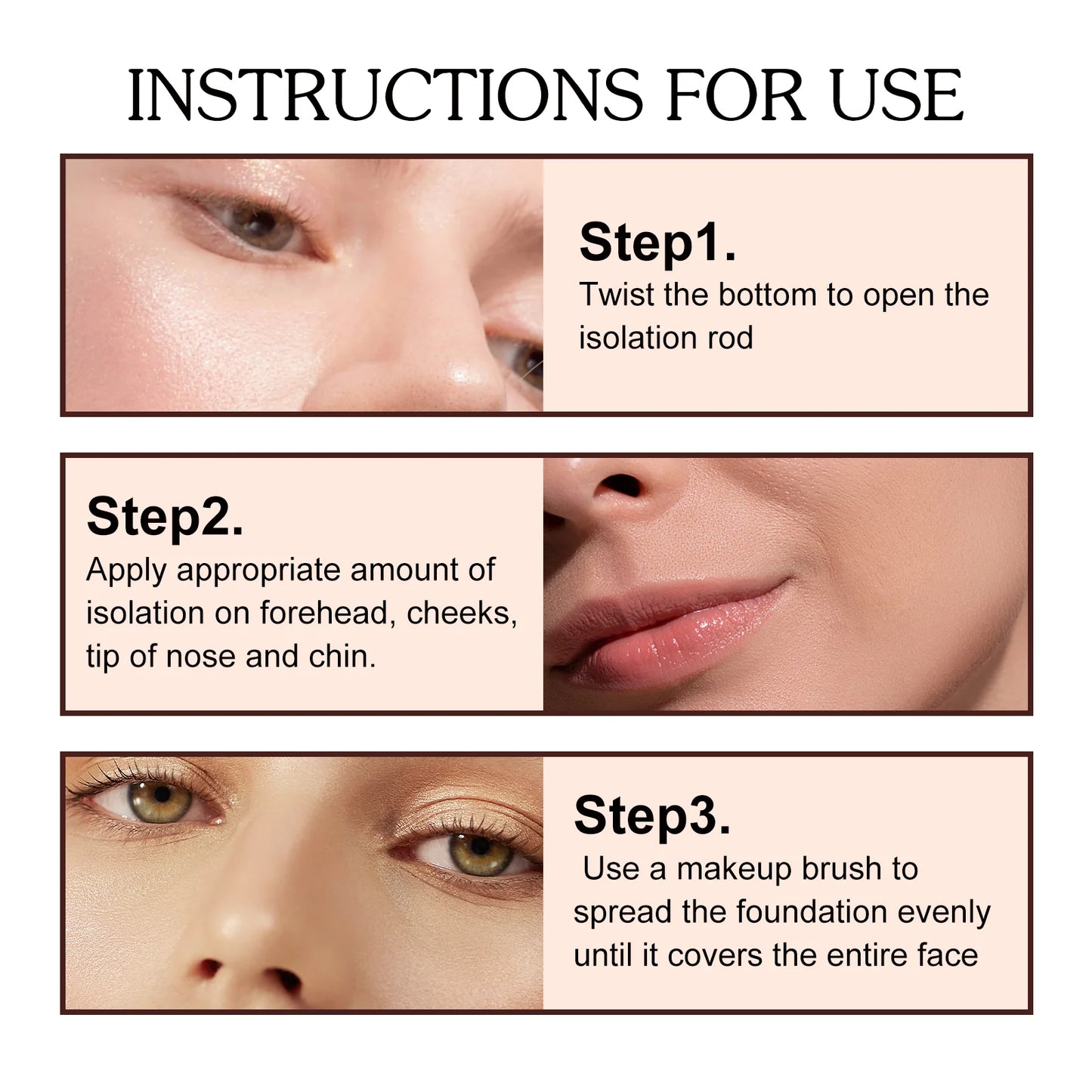 INSTRUCTIONS FOR USE

Step1.
Twist the bottom to open the isolation rod

Step2.
Apply appropriate amount of isolation on forehead, cheeks, tip of nose and chin.

Step3.
Use a makeup brush to spread the foundation evenly until it covers the entire face