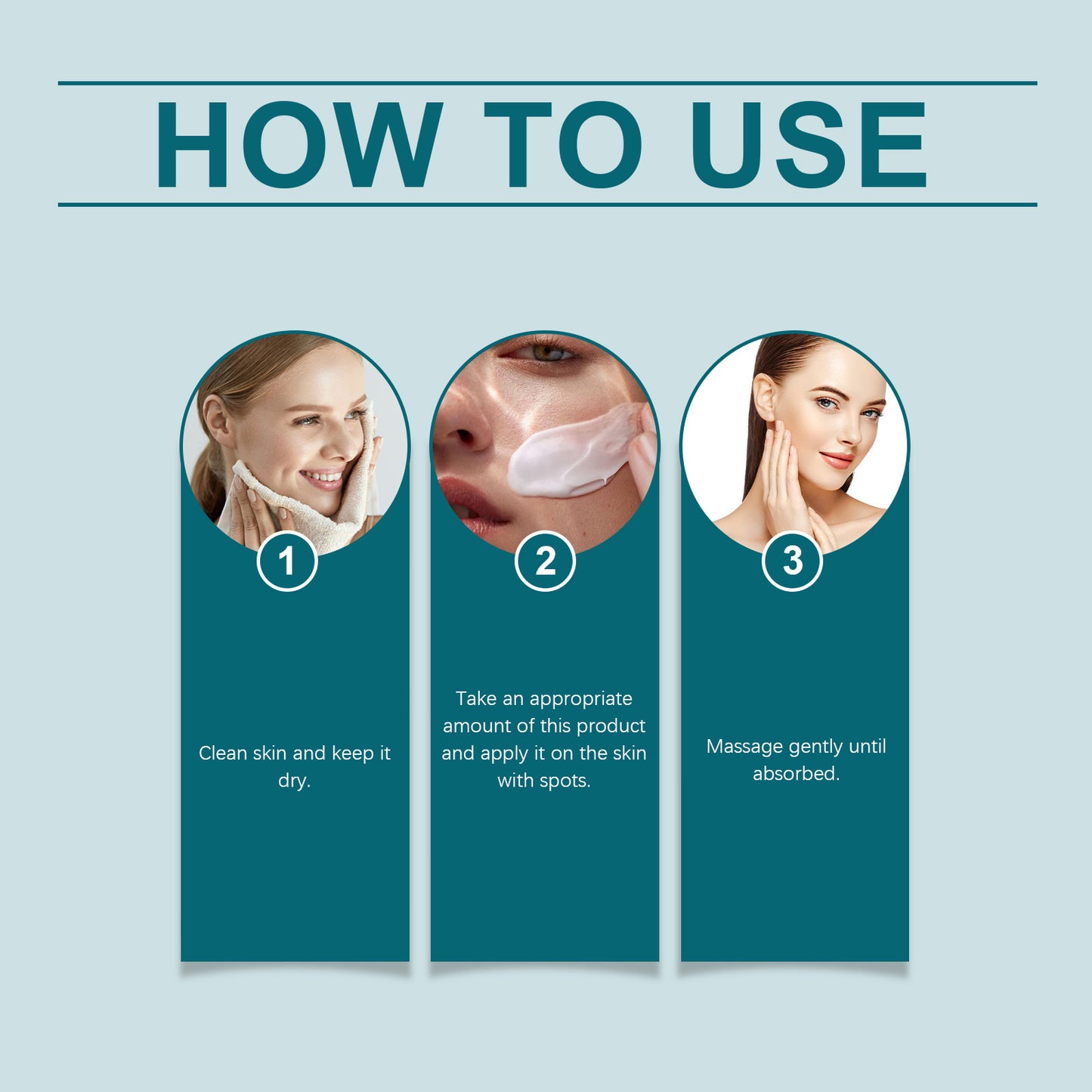 HOW TO USE

1

Clean skin and keep it dry.

2

Take an appropriate amount of this product and apply it on the skin with spots.

3

Massage gently until absorbed.